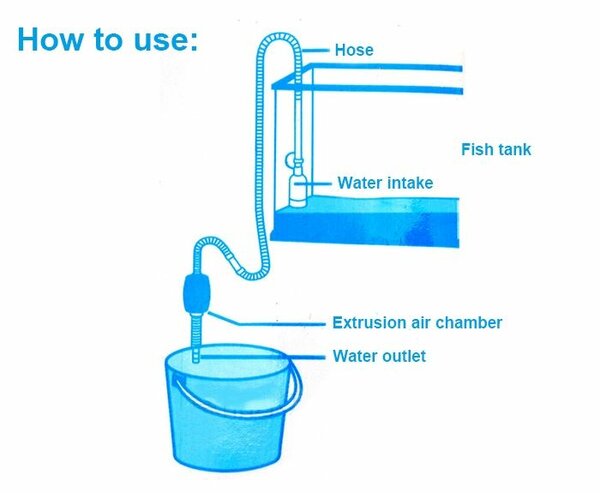 How to use:

Hose

Fish tank

Water intake

Extrusion air chamber

Water outlet