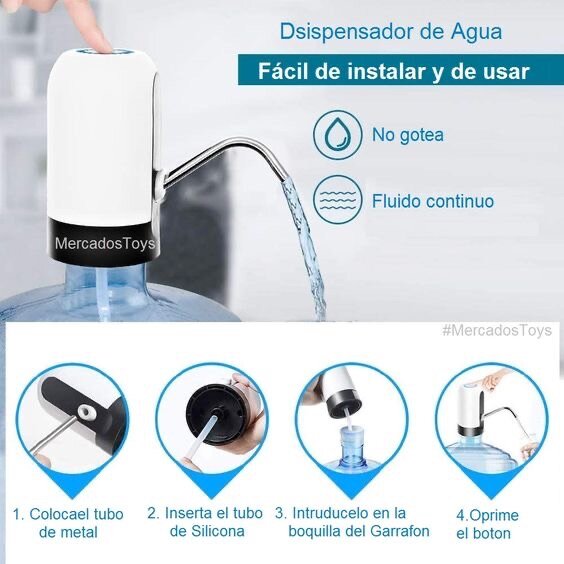 Dsispensador de Agua

Fácil de instalar y de usar

No gotea

Fluido continuo

MercadosToys

#MercadosToys

1. Colocael tubo de metal

2. Inserta el tubo de Silicona

3. Intruducelo en la boquilla del Garrafon

4.Oprime el boton