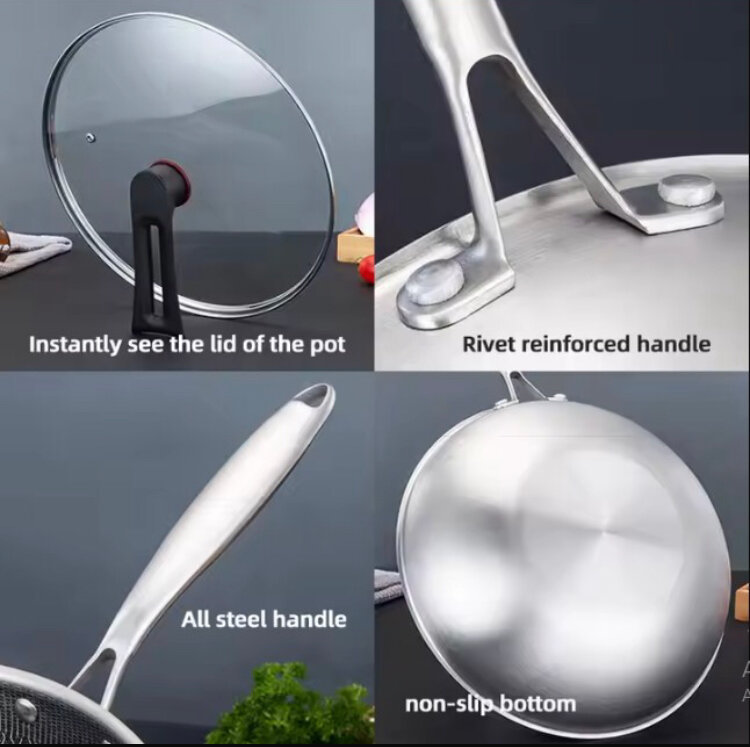 Instantly see the lid of the pot

Rivet reinforced handle

All steel handle

non-slip bottom