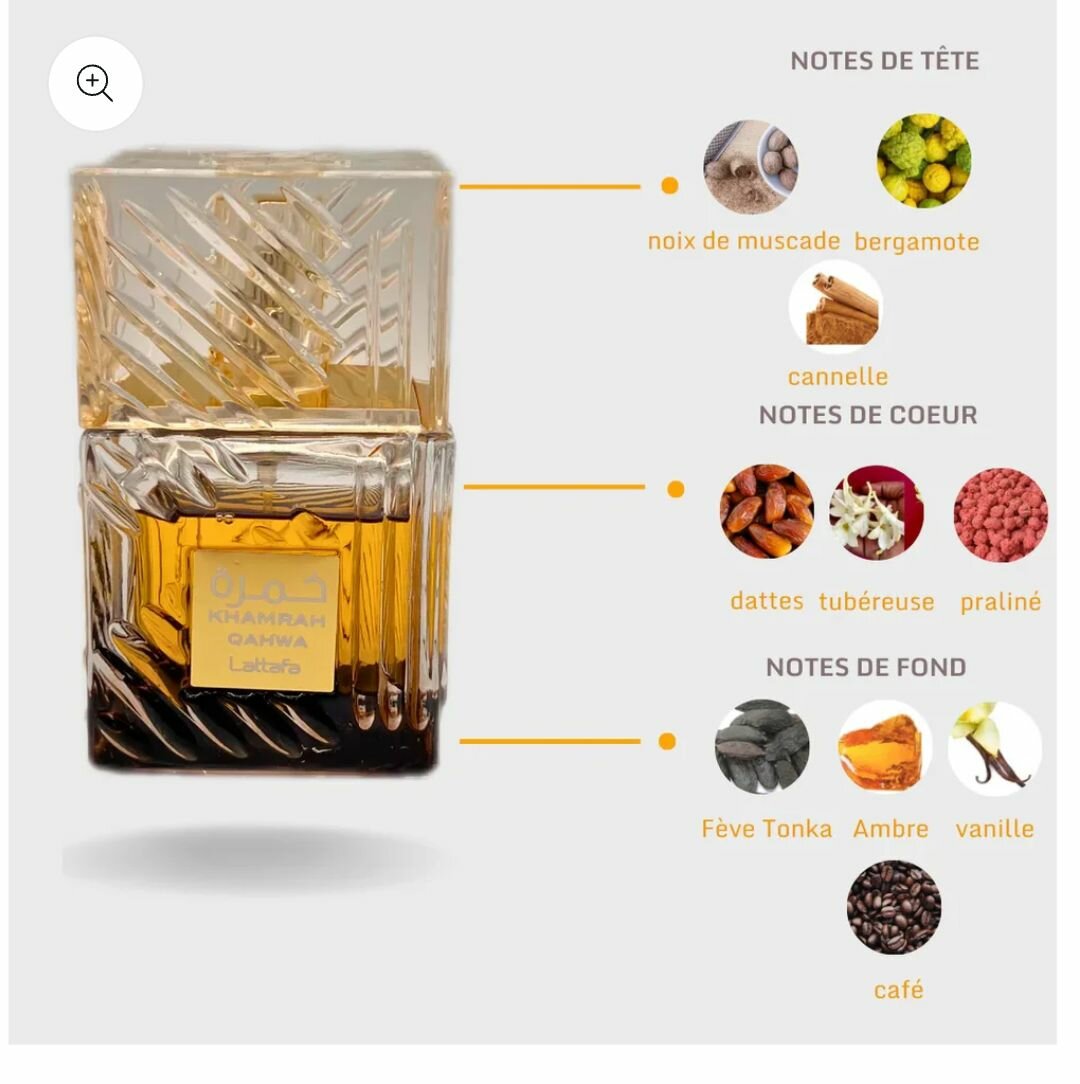 خمرة
KHAMRAH
QAHWA
Lattafa

NOTES DE TÊTE

noix de muscade bergamote

cannelle

NOTES DE COEUR

dattes tubéreuse praliné

NOTES DE FOND

Fève Tonka Ambre vanille

café