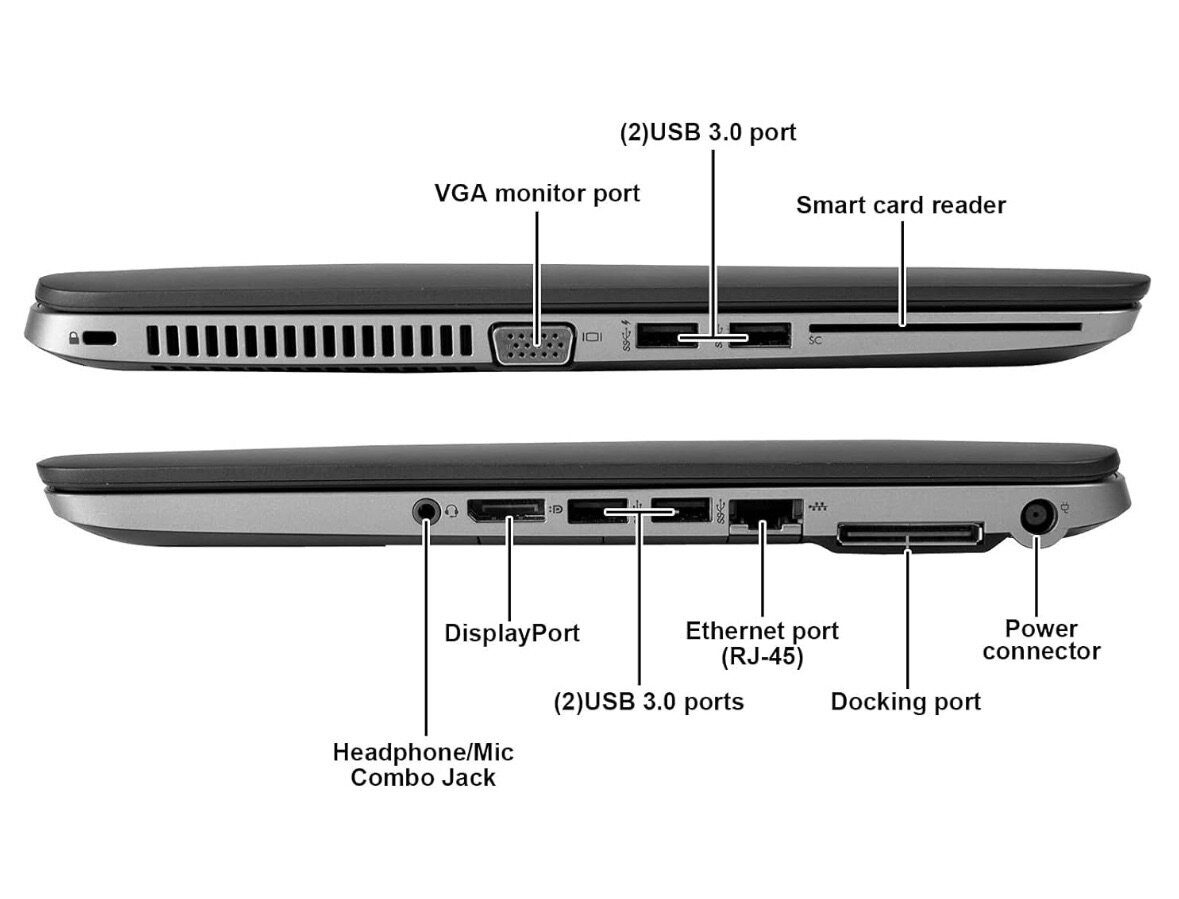 (2)USB 3.0 port
VGA monitor port
Smart card reader
SC

DisplayPort
Ethernet port (RJ-45)
Power connector
(2)USB 3.0 ports
Docking port
Headphone/Mic Combo Jack