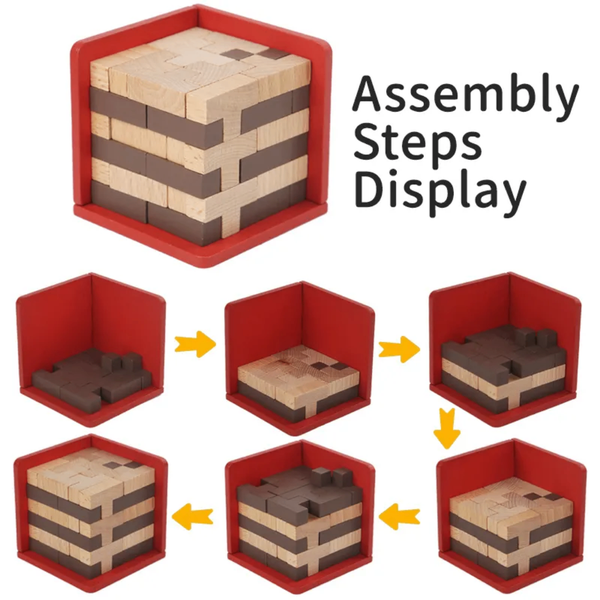 Assembly Steps Display