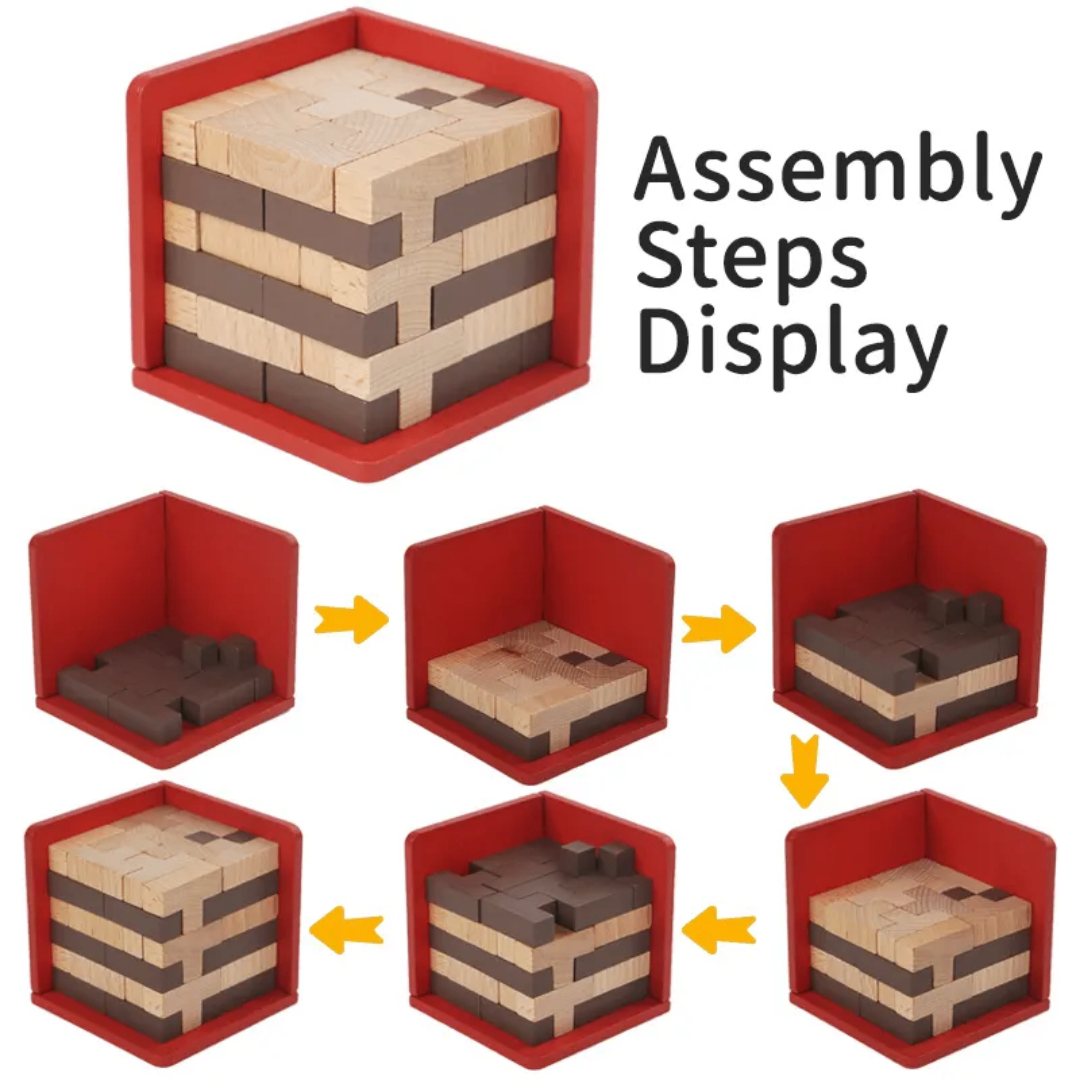 Assembly
Steps
Display