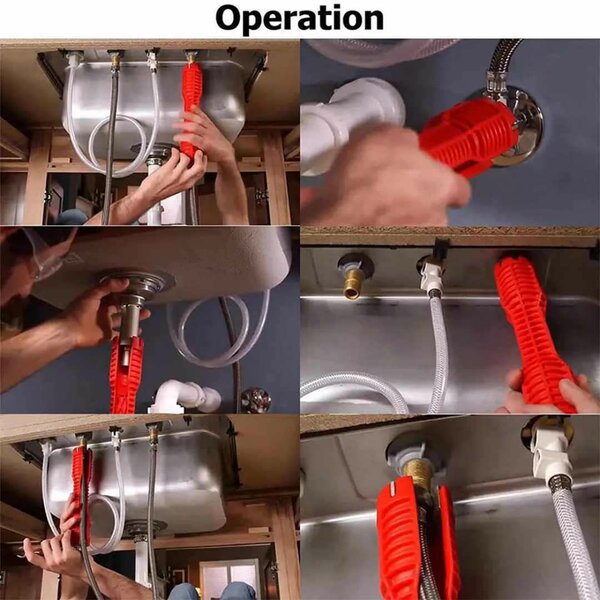 Operation