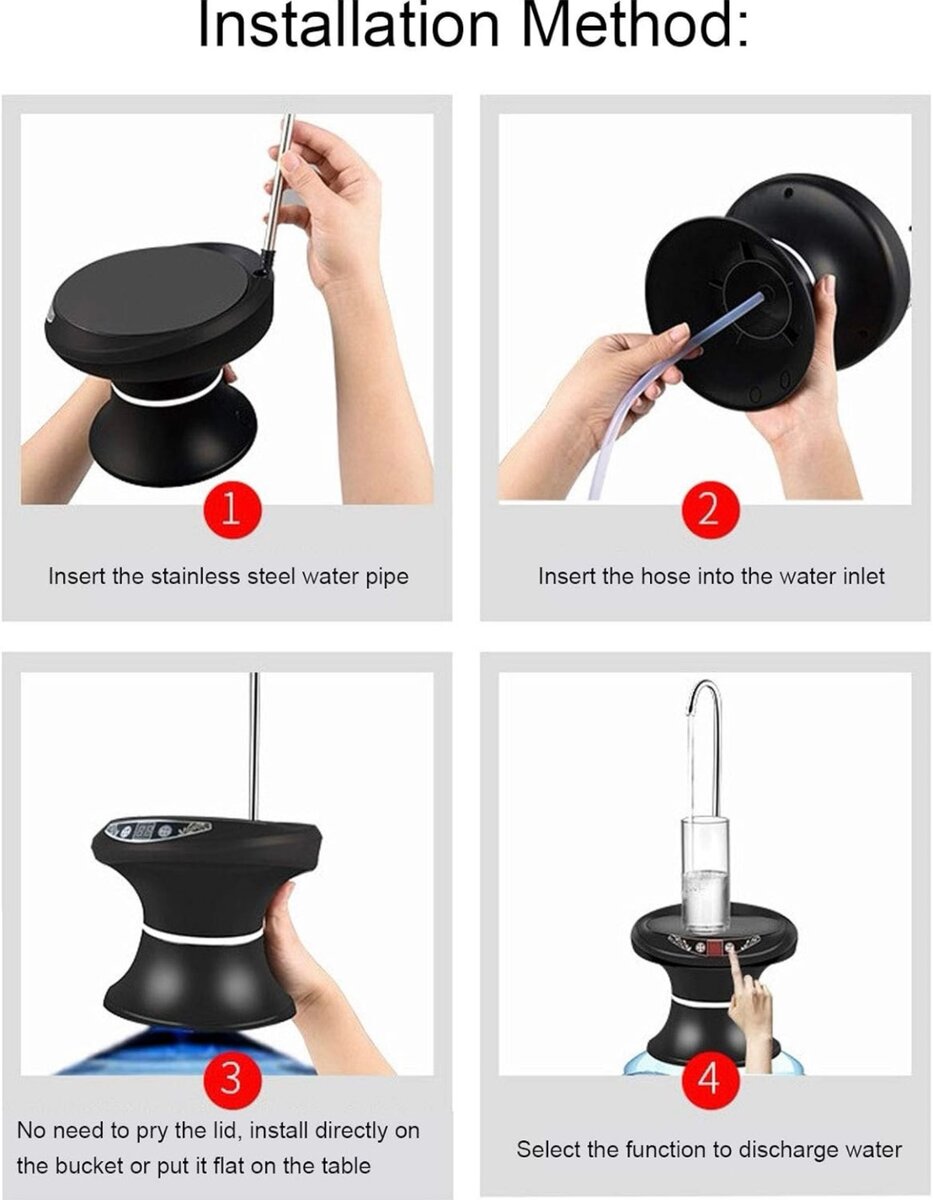 Installation Method:

1

Insert the stainless steel water pipe

2

Insert the hose into the water inlet

3

No need to pry the lid, install directly on the bucket or put it flat on the table

4

Select the function to discharge water