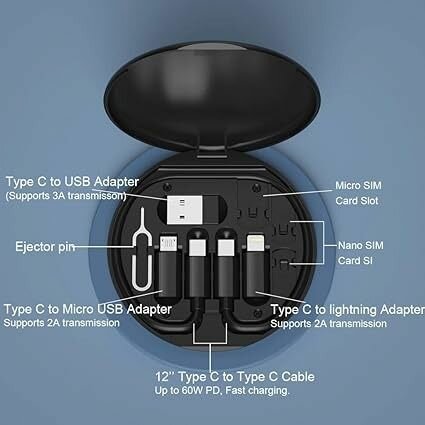 Type C to USB Adapter
(Supports 3A transmisson)

Micro SIM
Card Slot

Ejector pin

Nano SIM
Card Sl

Type C to Micro USB Adapter
Supports 2A transmission

Type C to lightning Adapter
Supports 2A transmission

12'' Type C to Type C Cable
Up to 60W PD, Fast charging.