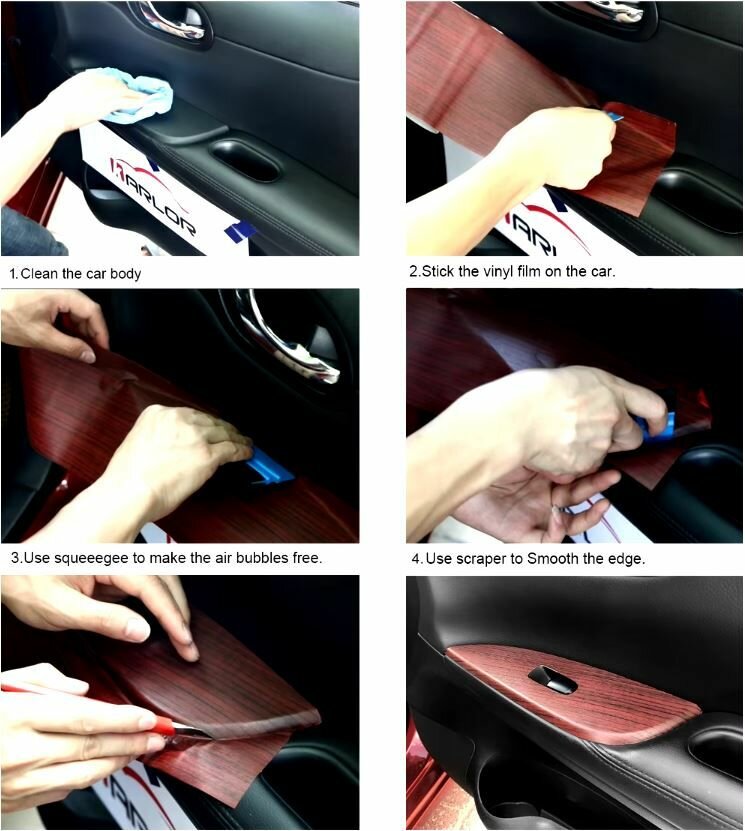 KARLOR

1.Clean the car body

2.Stick the vinyl film on the car.

3.Use squeeegee to make the air bubbles free.

4.Use scraper to Smooth the edge.