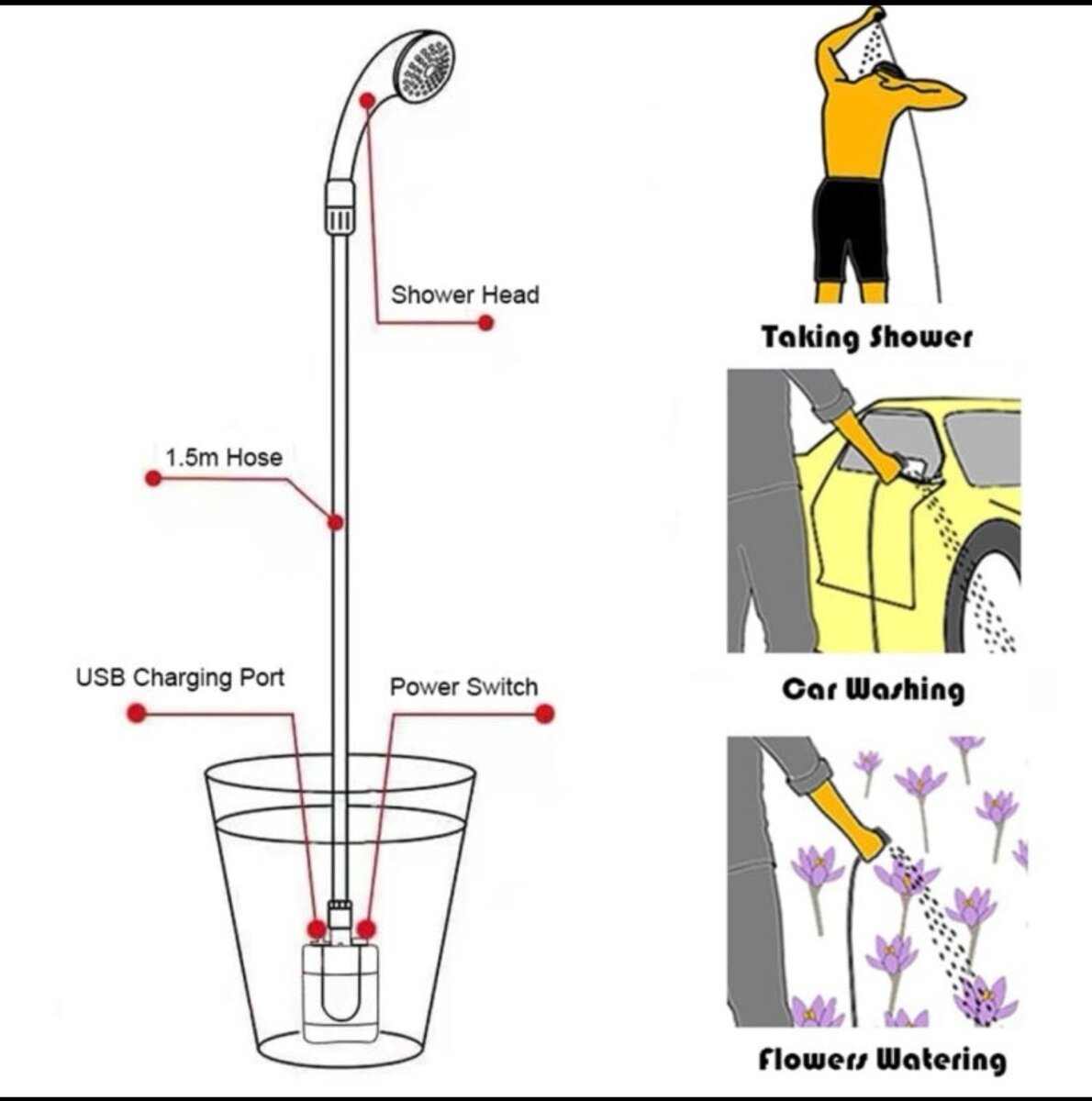 Shower Head

1.5m Hose

USB Charging Port

Power Switch

Taking Shower

Car Washing

Flowers Watering