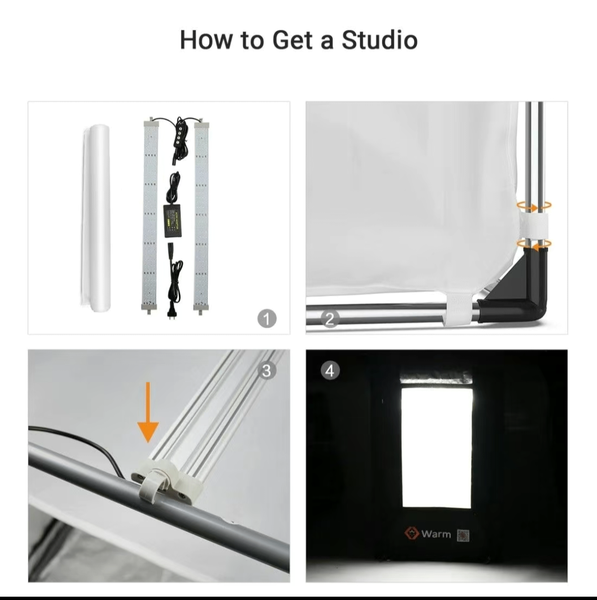 How to Get a Studio

1

2

3

4

Warm