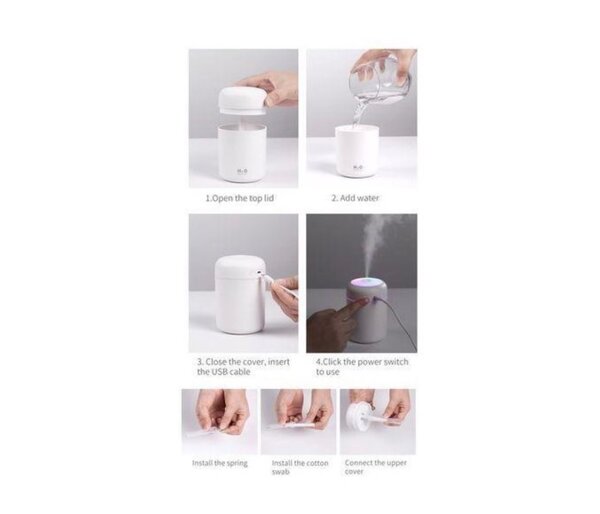 1.Open the top lid

2. Add water

3. Close the cover, insert the USB cable

4.Click the power switch to use

Install the spring

Install the cotton swab

Connect the upper cover