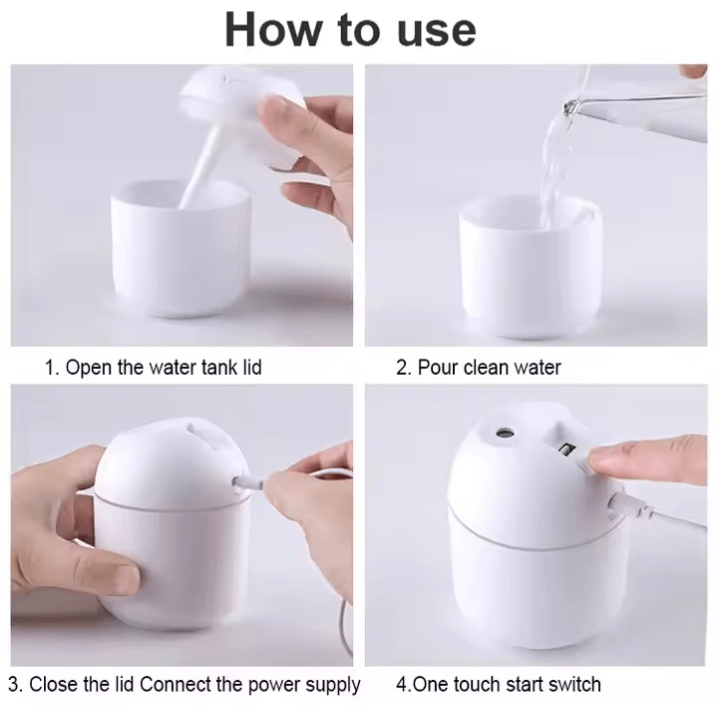 How to use

1. Open the water tank lid

2. Pour clean water

3. Close the lid Connect the power supply

4.One touch start switch