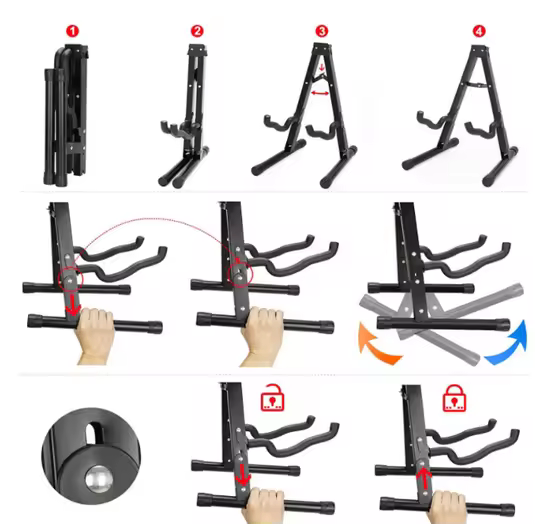 1

2

3

4