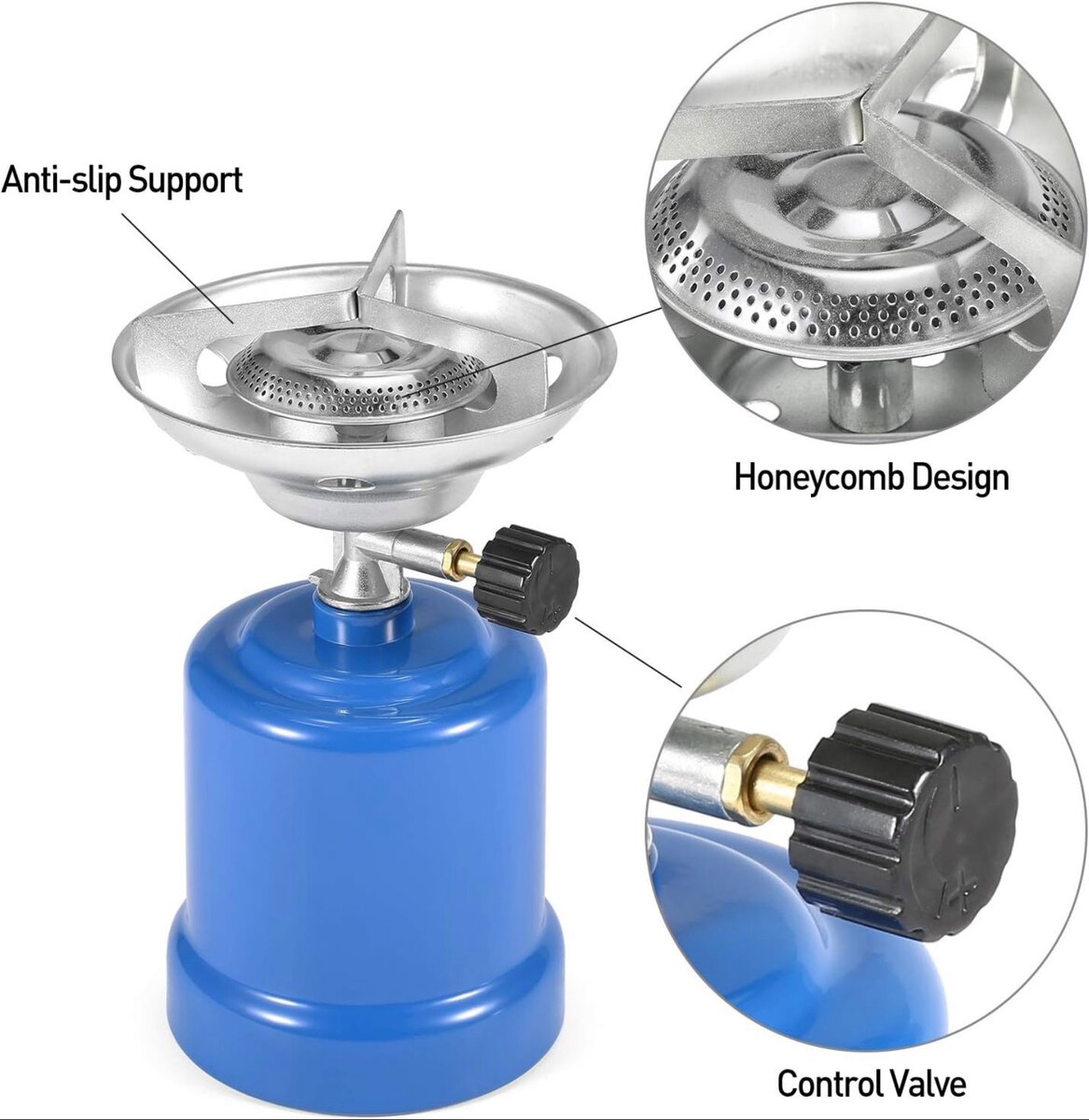 Anti-slip Support

Honeycomb Design

Control Valve