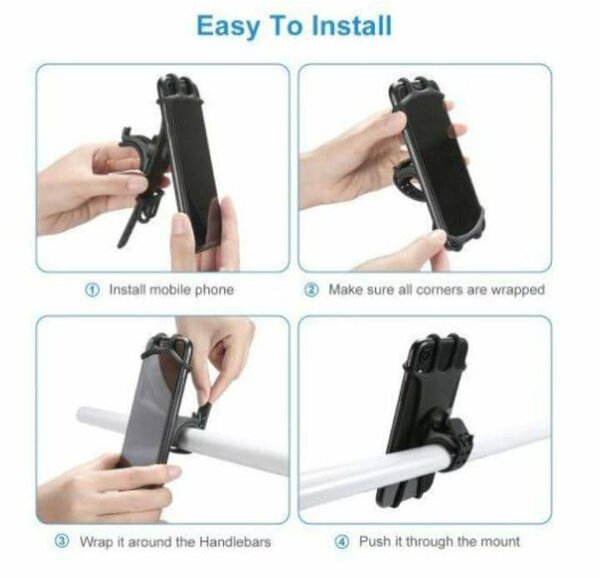 Easy To Install

① Install mobile phone

② Make sure all corners are wrapped

③ Wrap it around the Handlebars

④ Push it through the mount