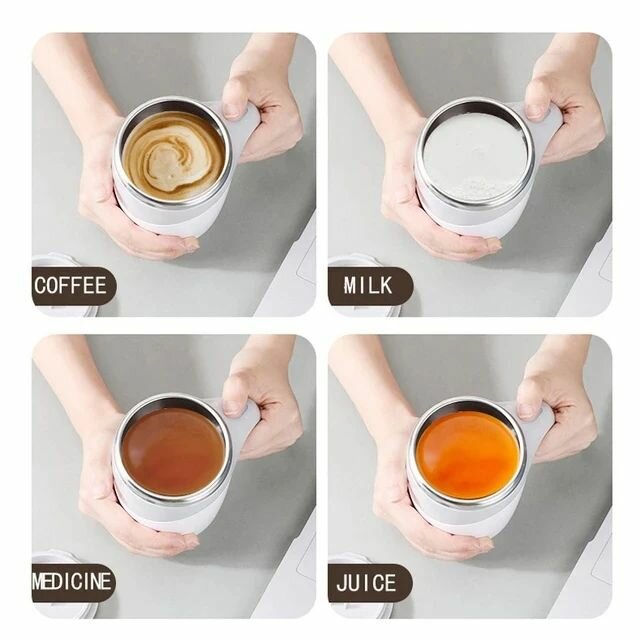 COFFEE

MILK

MEDICINE

JUICE