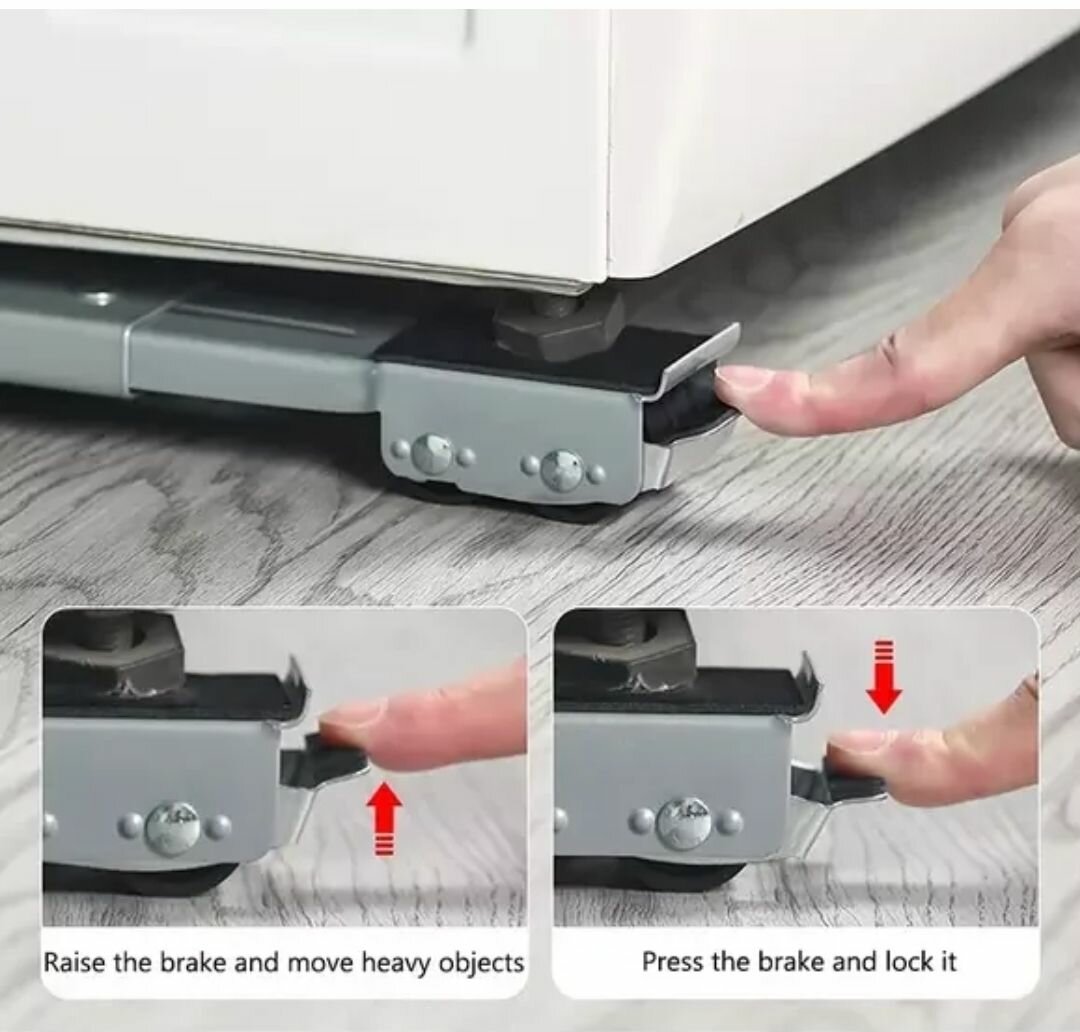 Raise the brake and move heavy objects

Press the brake and lock it