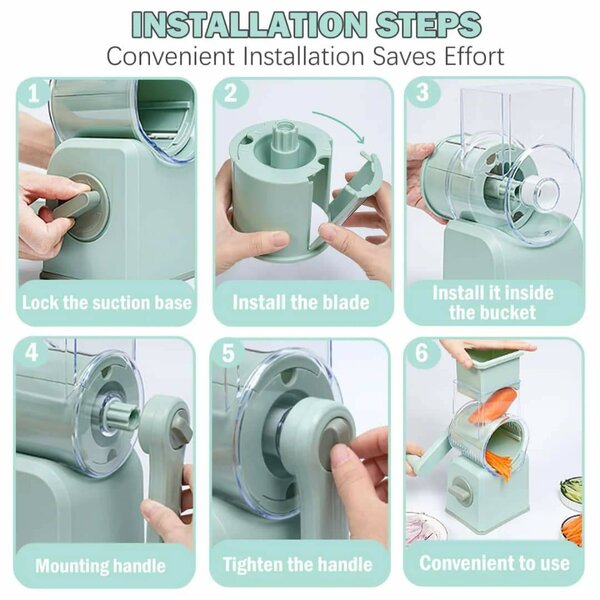 INSTALLATION STEPS
Convenient Installation Saves Effort

1
Lock the suction base

2
Install the blade

3
Install it inside the bucket

4
Mounting handle

5
Tighten the handle

6
Convenient to use