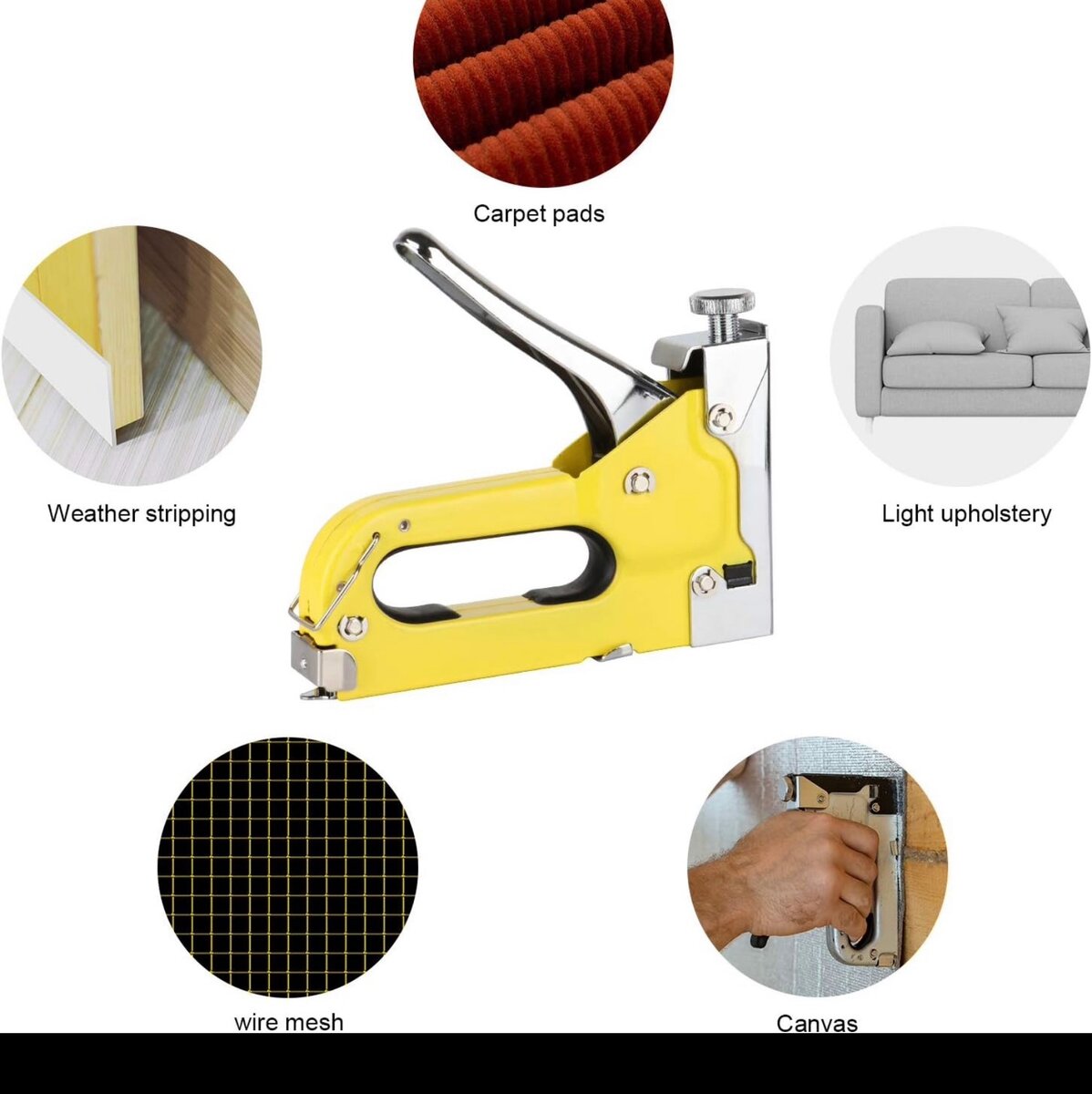 Carpet pads

Weather stripping

Light upholstery

wire mesh

Canvas