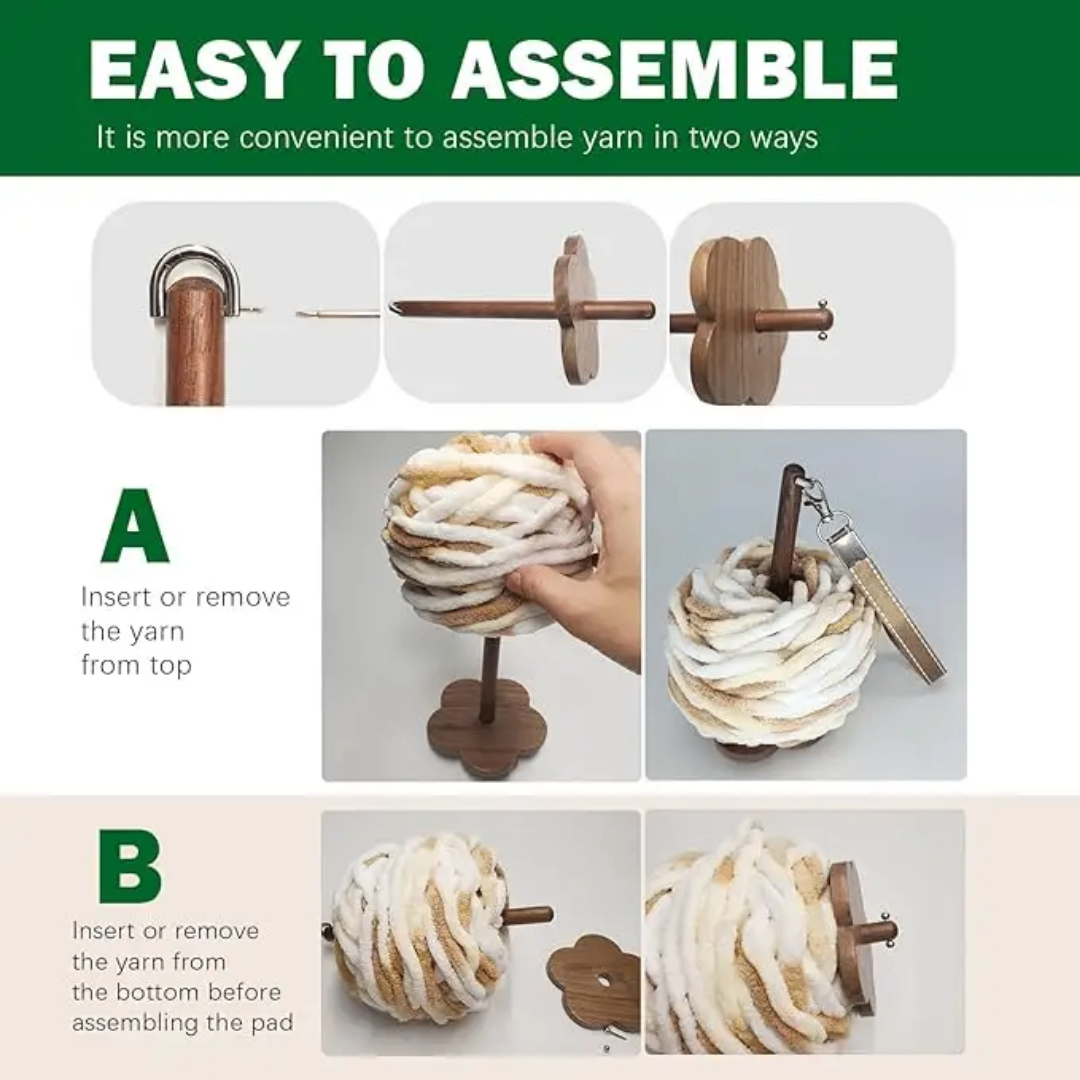 EASY TO ASSEMBLE

It is more convenient to assemble yarn in two ways

A

Insert or remove the yarn from top

B

Insert or remove the yarn from the bottom before assembling the pad