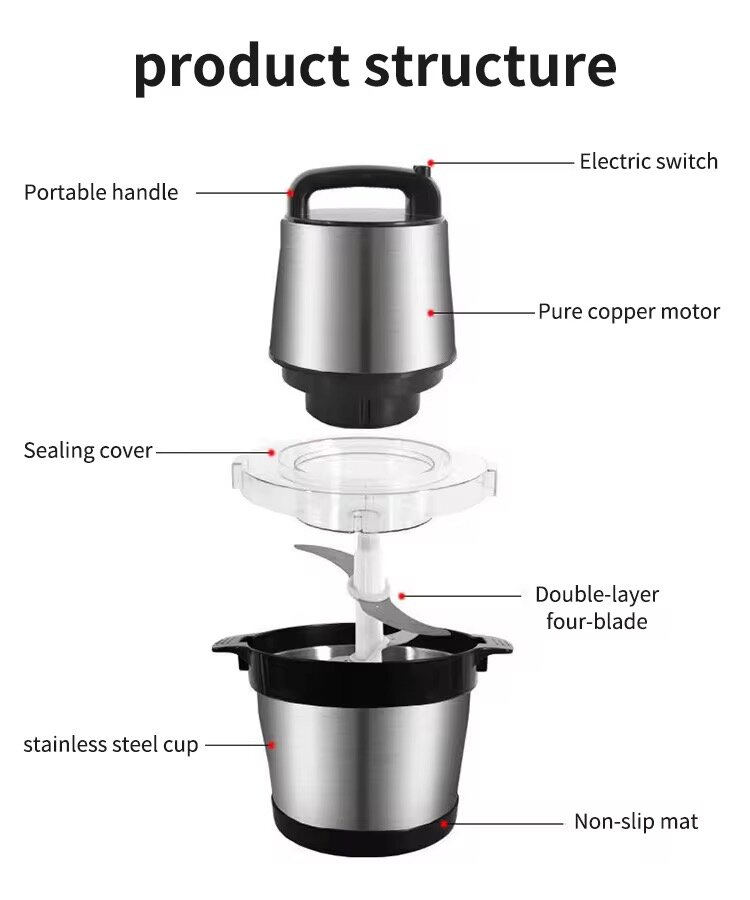 product structure

Electric switch

Portable handle

Pure copper motor

Sealing cover

Double-layer four-blade

stainless steel cup

Non-slip mat