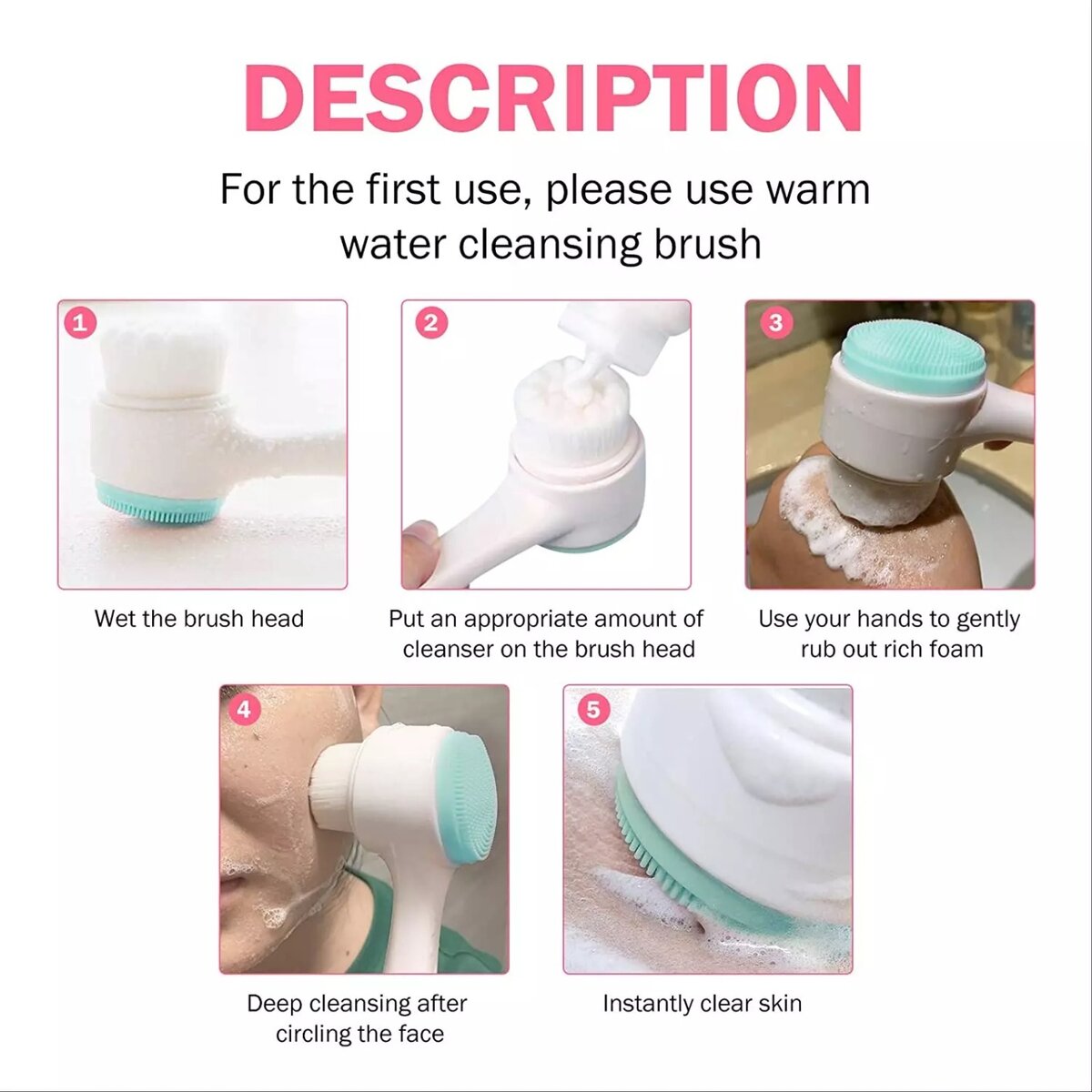 DESCRIPTION

For the first use, please use warm water cleansing brush

1

Wet the brush head

2

Put an appropriate amount of cleanser on the brush head

3

Use your hands to gently rub out rich foam

4

Deep cleansing after circling the face

5

Instantly clear skin