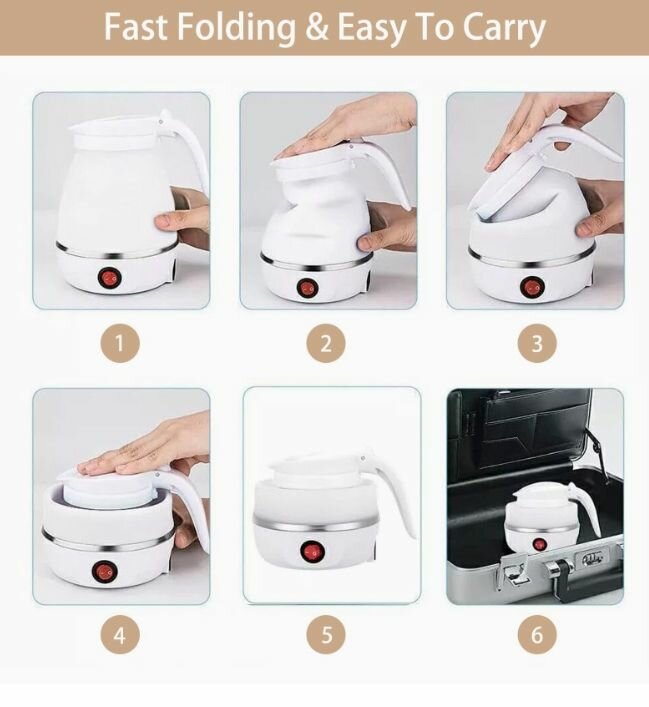 Fast Folding & Easy To Carry

1

2

3

4

5

6