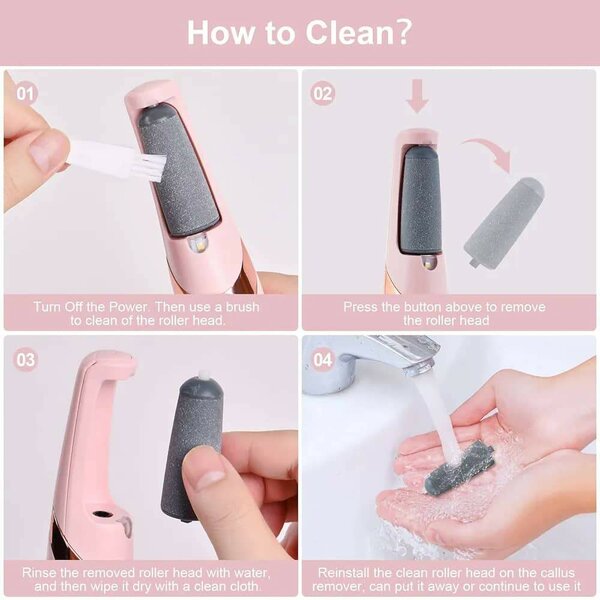 How to Clean?

01

Turn Off the Power. Then use a brush to clean of the roller head.

02

Press the button above to remove the roller head

03

Rinse the removed roller head with water, and then wipe it dry with a clean cloth.

04

Reinstall the clean roller head on the callus remover, can put it away or continue to use it