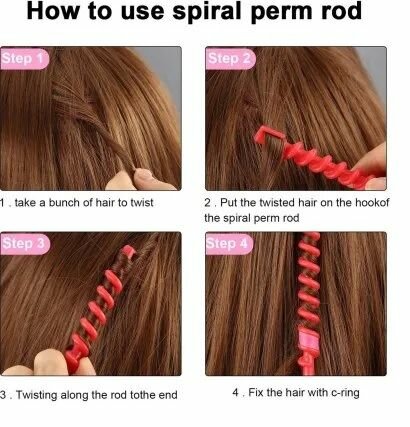 How to use spiral perm rod

Step 1

1 . take a bunch of hair to twist

Step 2

2 . Put the twisted hair on the hookof the spiral perm rod

Step 3

3 . Twisting along the rod tothe end

Step 4

4 . Fix the hair with c-ring