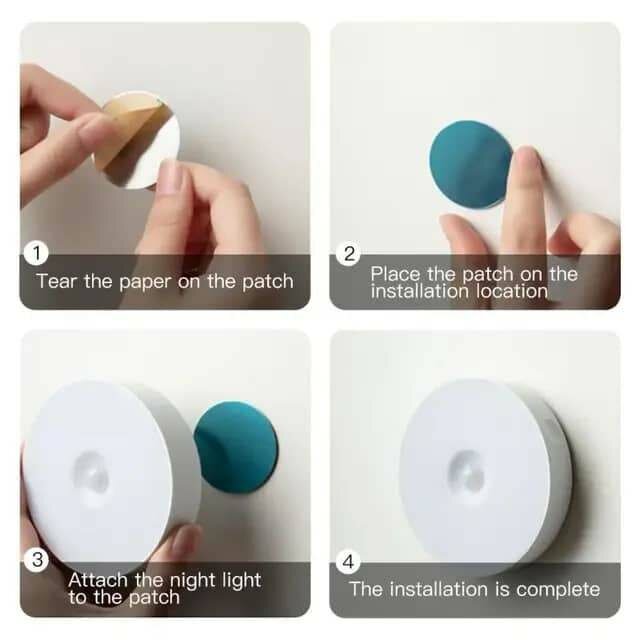 1
Tear the paper on the patch

2
Place the patch on the installation location

3
Attach the night light to the patch

4
The installation is complete