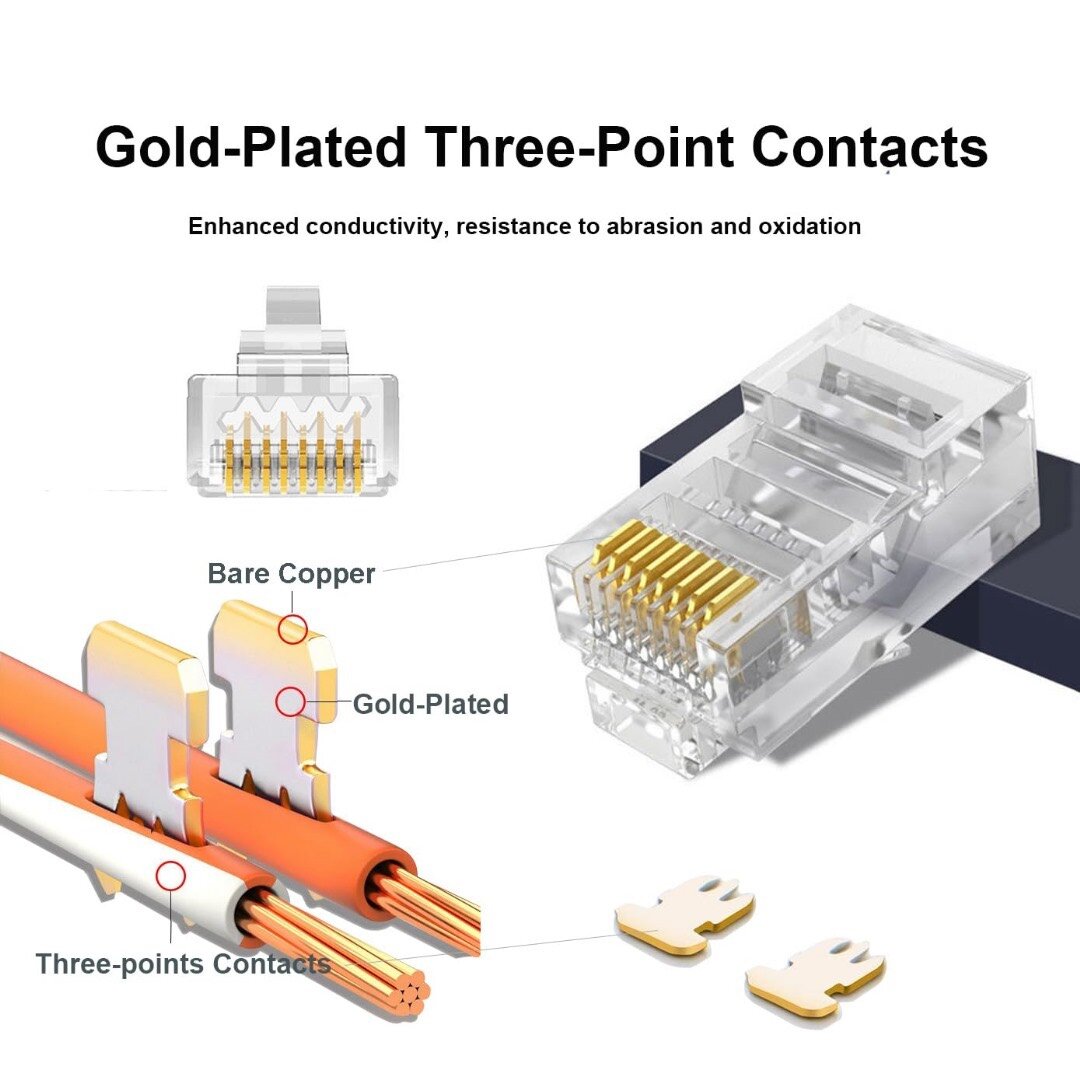 Gold-Plated Three-Point Contacts

Enhanced conductivity, resistance to abrasion and oxidation

Bare Copper

Gold-Plated

Three-points Contacts