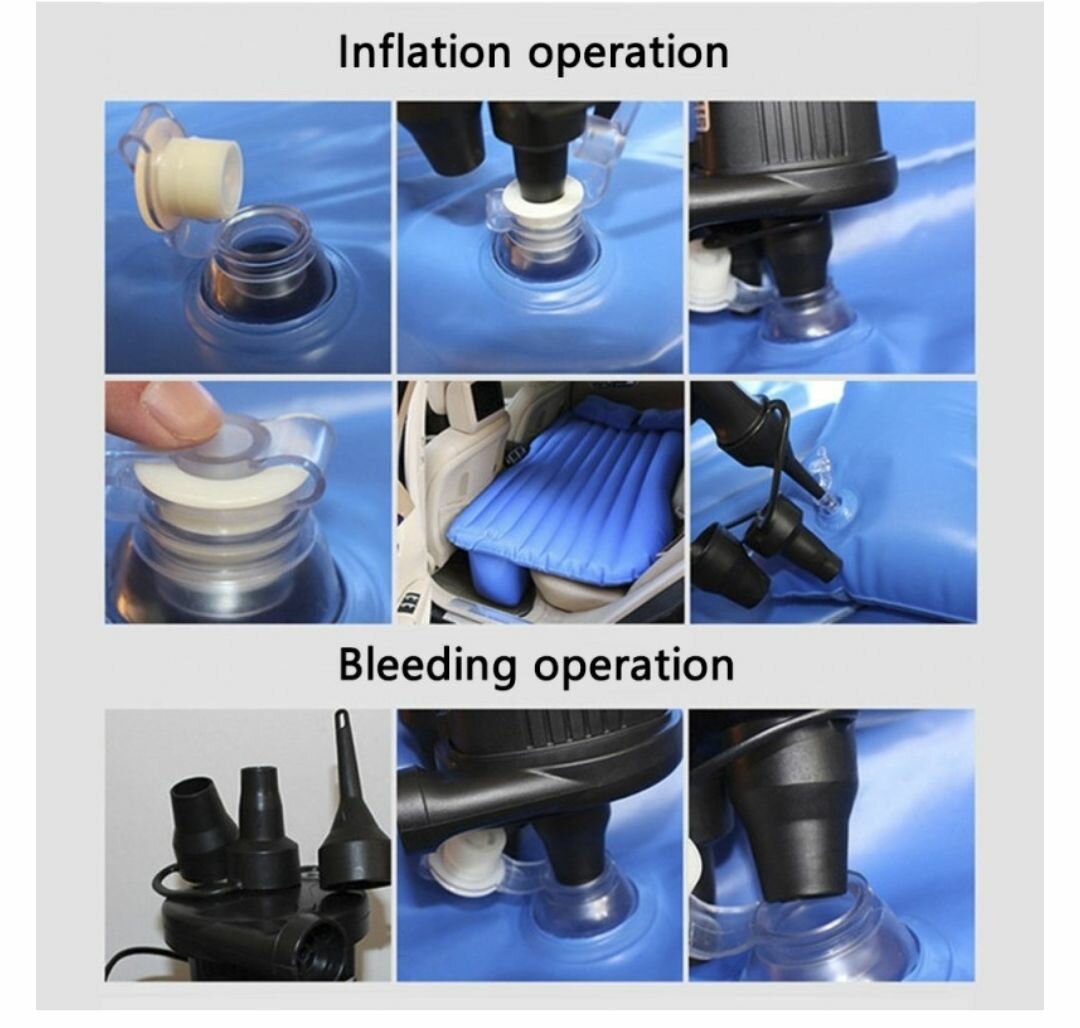 Inflation operation

Bleeding operation