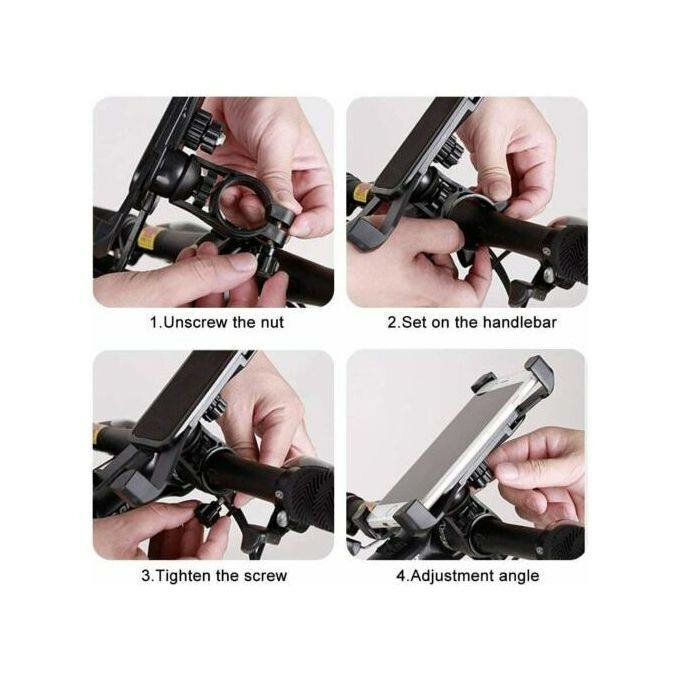 1.Unscrew the nut

2.Set on the handlebar

3.Tighten the screw

4.Adjustment angle