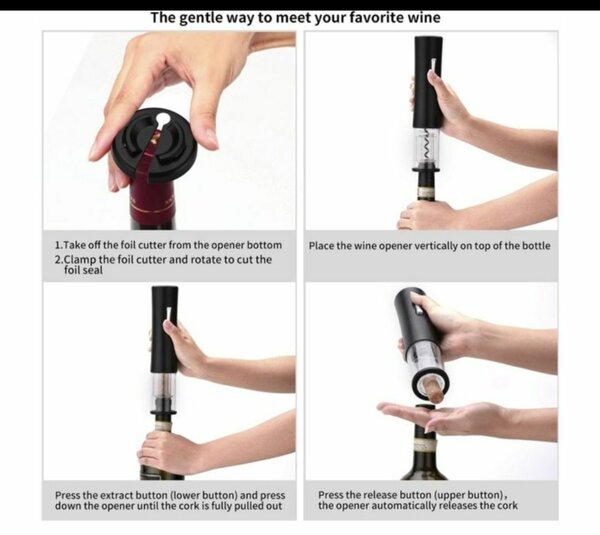 The gentle way to meet your favorite wine

1.Take off the foil cutter from the opener bottom
2.Clamp the foil cutter and rotate to cut the foil seal

Place the wine opener vertically on top of the bottle

Press the extract button (lower button) and press down the opener until the cork is fully pulled out

Press the release button (upper button), the opener automatically releases the cork