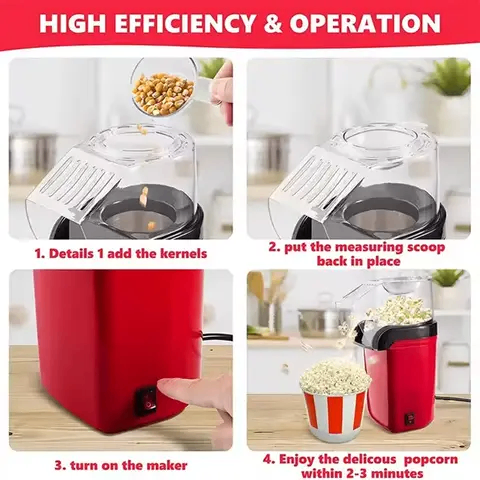 HIGH EFFICIENCY & OPERATION

1. Details 1 add the kernels

2. put the measuring scoop back in place

3. turn on the maker

4. Enjoy the delicous popcorn within 2-3 minutes