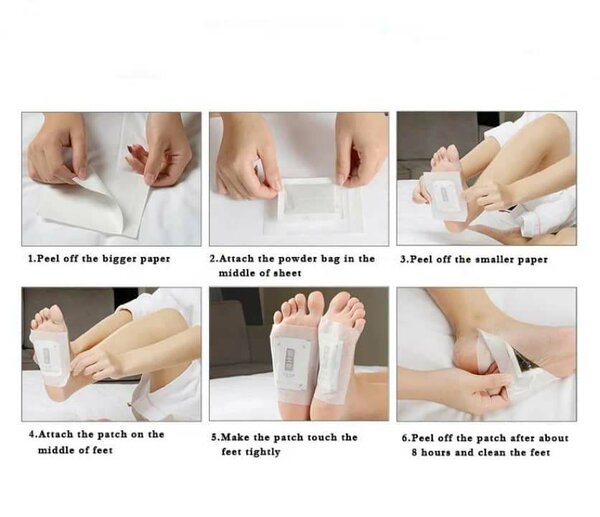 1.Peel off the bigger paper

2.Attach the powder bag in the middle of sheet

3.Peel off the smaller paper

4.Attach the patch on the middle of feet

5.Make the patch touch the feet tightly

6.Peel off the patch after about 8 hours and clean the feet