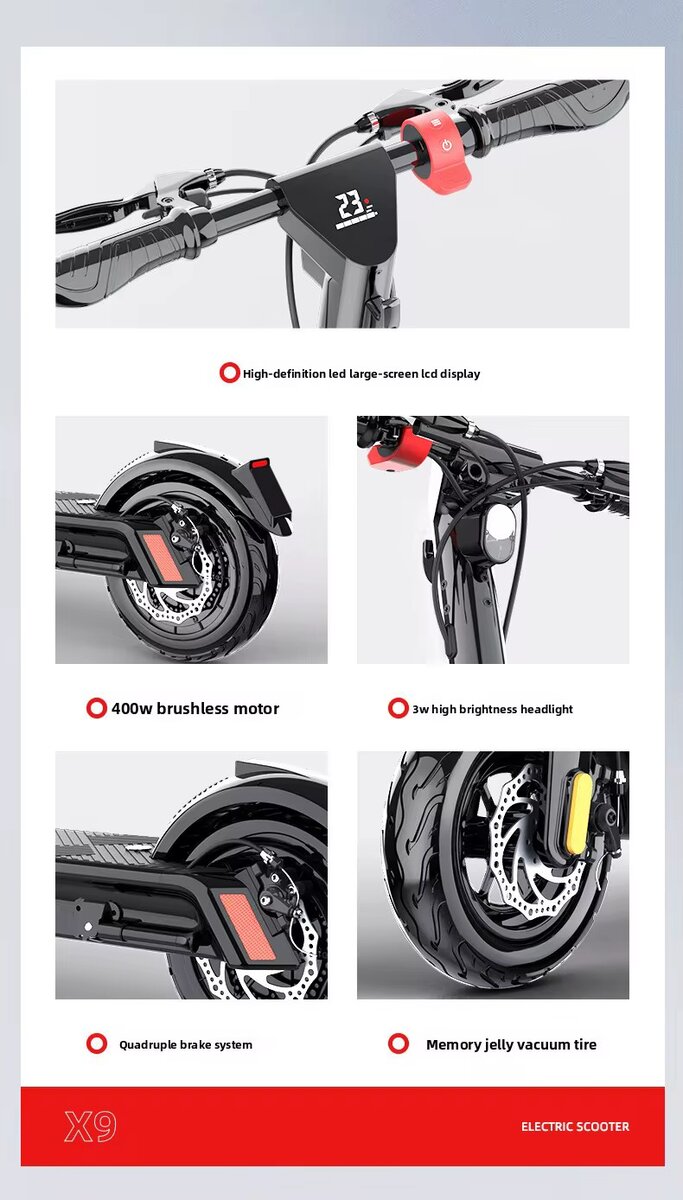 23

High-definition led large-screen lcd display

400w brushless motor

3w high brightness headlight

Quadruple brake system

Memory jelly vacuum tire

X9

ELECTRIC SCOOTER