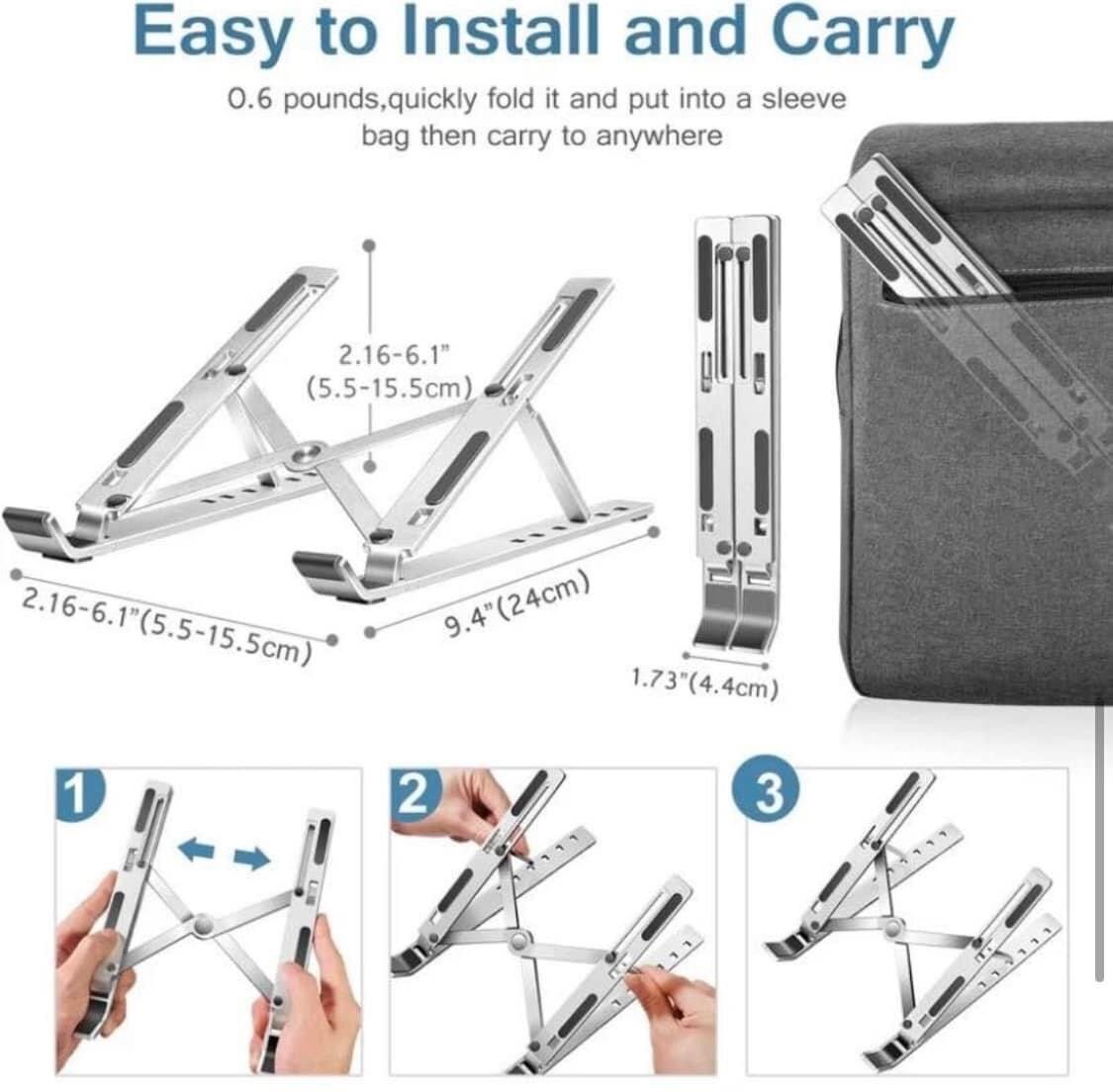 Easy to Install and Carry

0.6 pounds,quickly fold it and put into a sleeve bag then carry to anywhere

2.16-6.1"
(5.5-15.5cm)

2.16-6.1"(5.5-15.5cm)

9.4"(24cm)

1.73"(4.4cm)

1

2

3