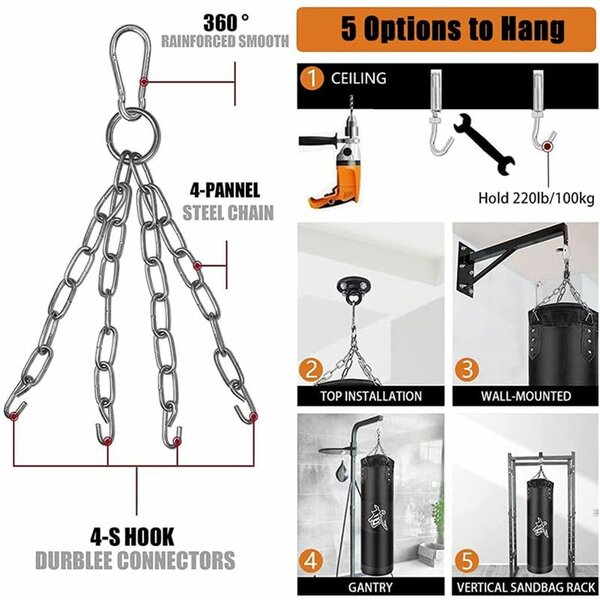 360 °
RAINFORCED SMOOTH

4-PANNEL
STEEL CHAIN

4-S HOOK
DURBLEE CONNECTORS

5 Options to Hang

1 CEILING

Hold 220lb/100kg

2 TOP INSTALLATION

3 WALL-MOUNTED

4 GANTRY

5 VERTICAL SANDBAG RACK