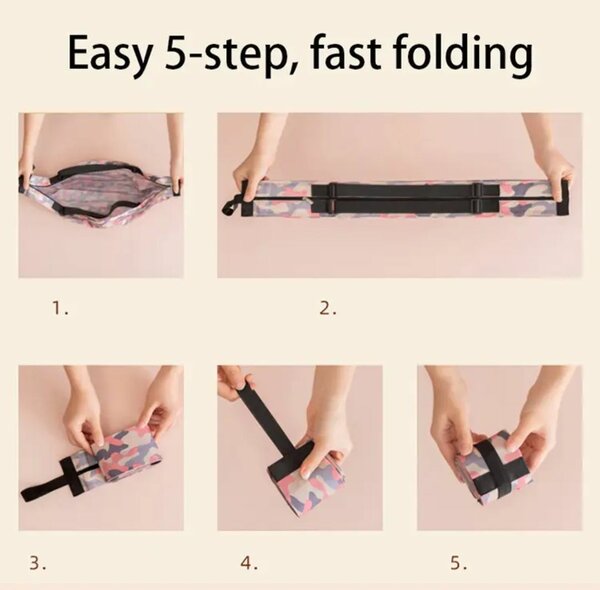 Easy 5-step, fast folding

1.

2.

3.

4.

5.