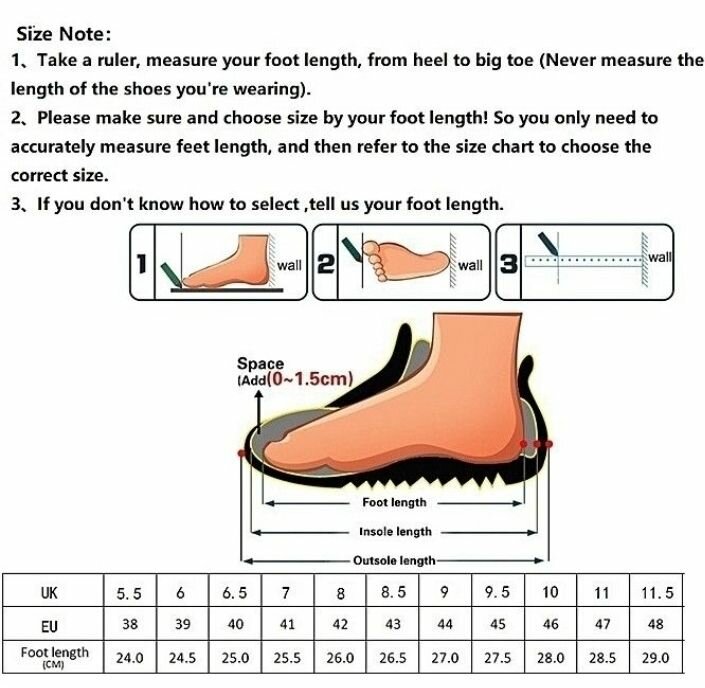 Size Note:
1、Take a ruler, measure your foot length, from heel to big toe (Never measure the length of the shoes you're wearing).
2、Please make sure and choose size by your foot length! So you only need to accurately measure feet length, and then refer to the size chart to choose the correct size.
3、If you don't know how to select ,tell us your foot length.

1 wall 2 wall 3 wall

Space (Add(0~1.5cm)

Foot length
Insole length
Outsole length

| UK | 5.5 | 6 | 6.5 | 7 | 8 | 8.5 | 9 | 9.5 | 10 | 11 | 11.5 |
|---|---|---|---|---|---|---|---|---|---|---|---|
| EU | 38 | 39 | 40 | 41 | 42 | 43 | 44 | 45 | 46 | 47 | 48 |
| Foot length (CM) | 24.0 | 24.5 | 25.0 | 25.5 | 26.0 | 26.5 | 27.0 | 27.5 | 28.0 | 28.5 | 29.0 |