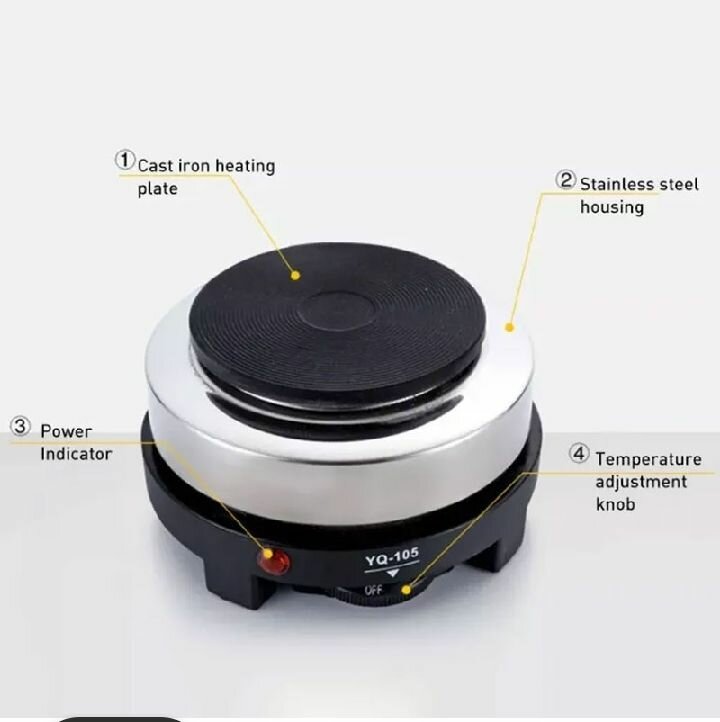 ① Cast iron heating plate

② Stainless steel housing

③ Power Indicator

④ Temperature adjustment knob

YQ-105

OFF