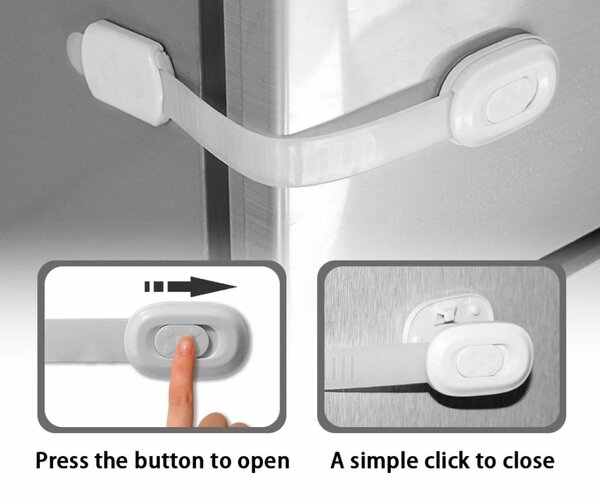 Press the button to open

A simple click to close