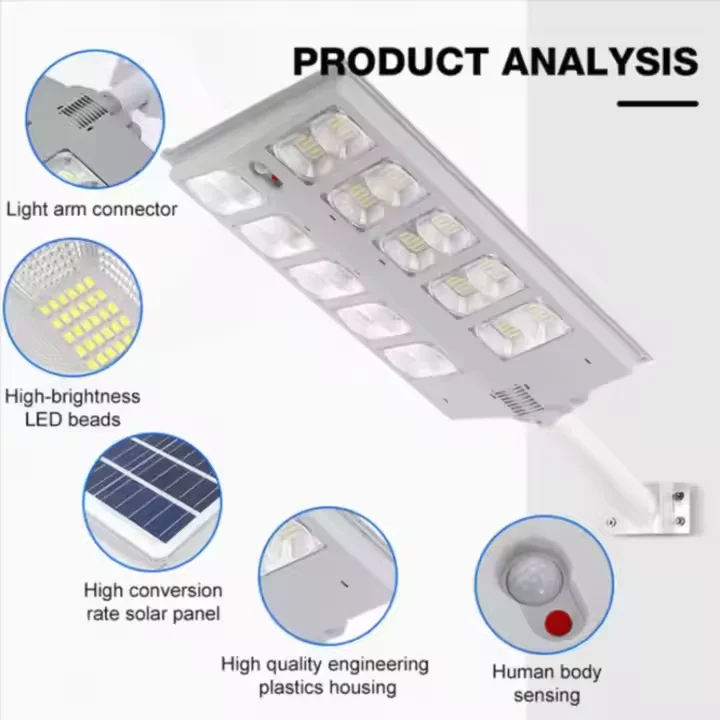 PRODUCT ANALYSIS

Light arm connector

High-brightness LED beads

High conversion rate solar panel

High quality engineering plastics housing

Human body sensing