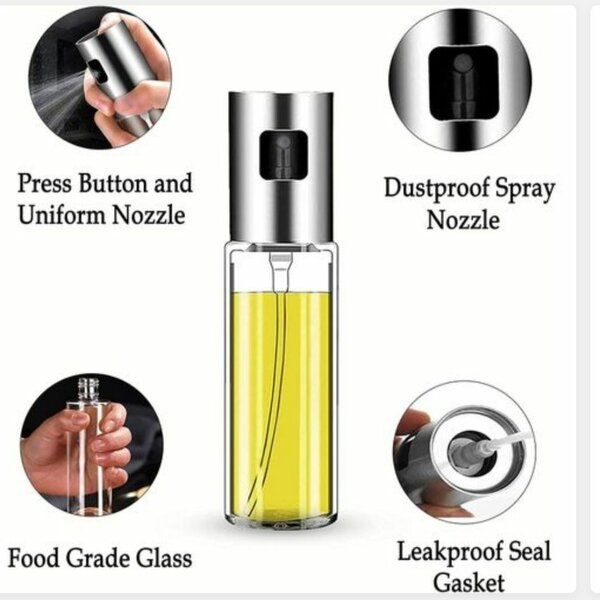 Press Button and Uniform Nozzle

Dustproof Spray Nozzle

Food Grade Glass

Leakproof Seal Gasket