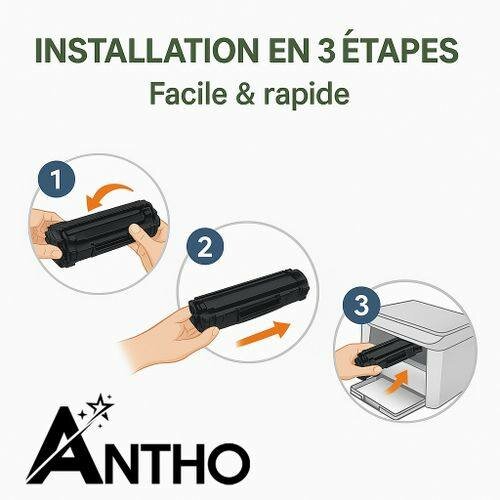 INSTALLATION EN 3 ÉTAPES
Facile & rapide

1

2

3

ANTHO