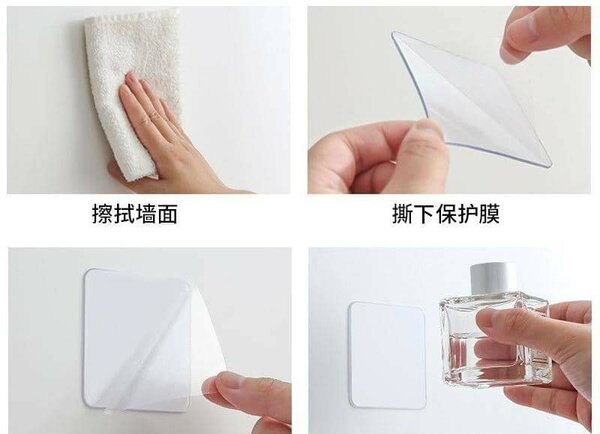 擦拭墙面

撕下保护膜