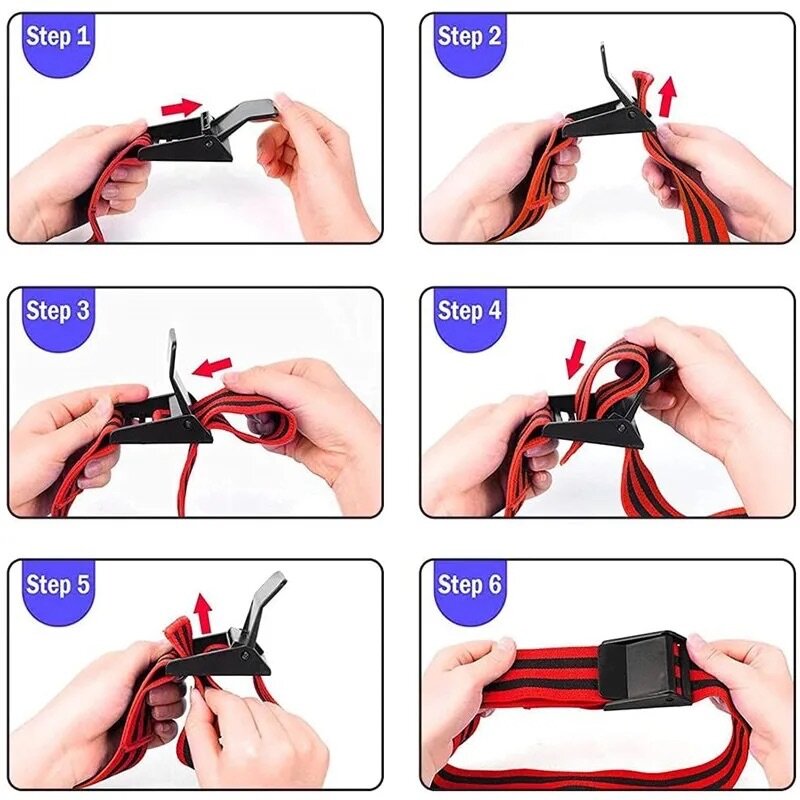 Step 1

Step 2

Step 3

Step 4

Step 5

Step 6