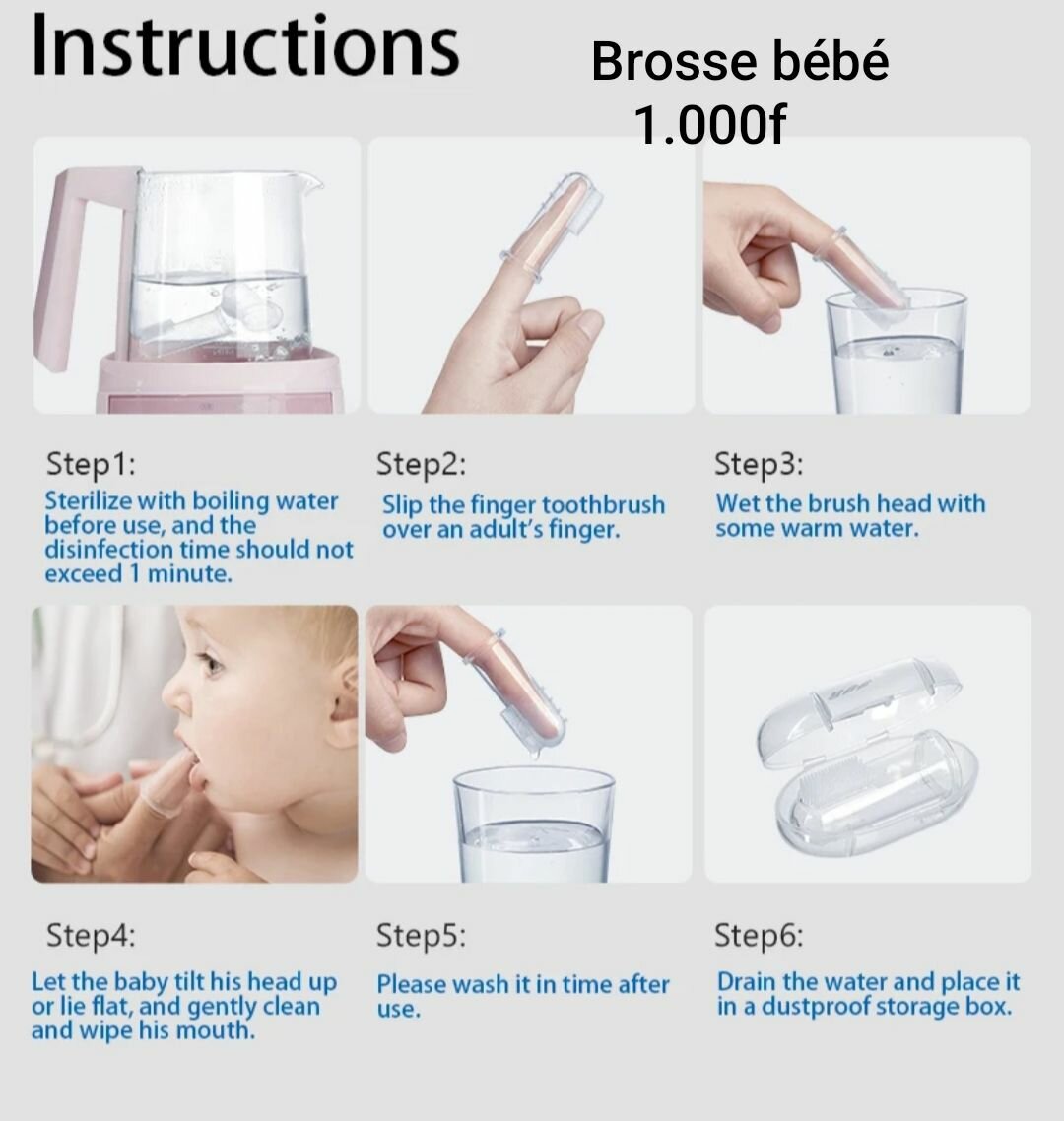 Instructions

Brosse bébé
1.000f

Step1:
Sterilize with boiling water before use, and the disinfection time should not exceed 1 minute.

Step2:
Slip the finger toothbrush over an adult's finger.

Step3:
Wet the brush head with some warm water.

Step4:
Let the baby tilt his head up or lie flat, and gently clean and wipe his mouth.

Step5:
Please wash it in time after use.

Step6:
Drain the water and place it in a dustproof storage box.