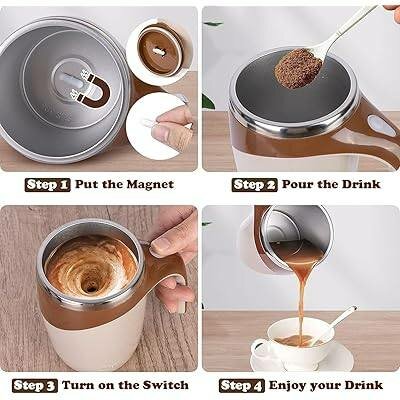 Step 1 Put the Magnet

Step 2 Pour the Drink

Step 3 Turn on the Switch

Step 4 Enjoy your Drink