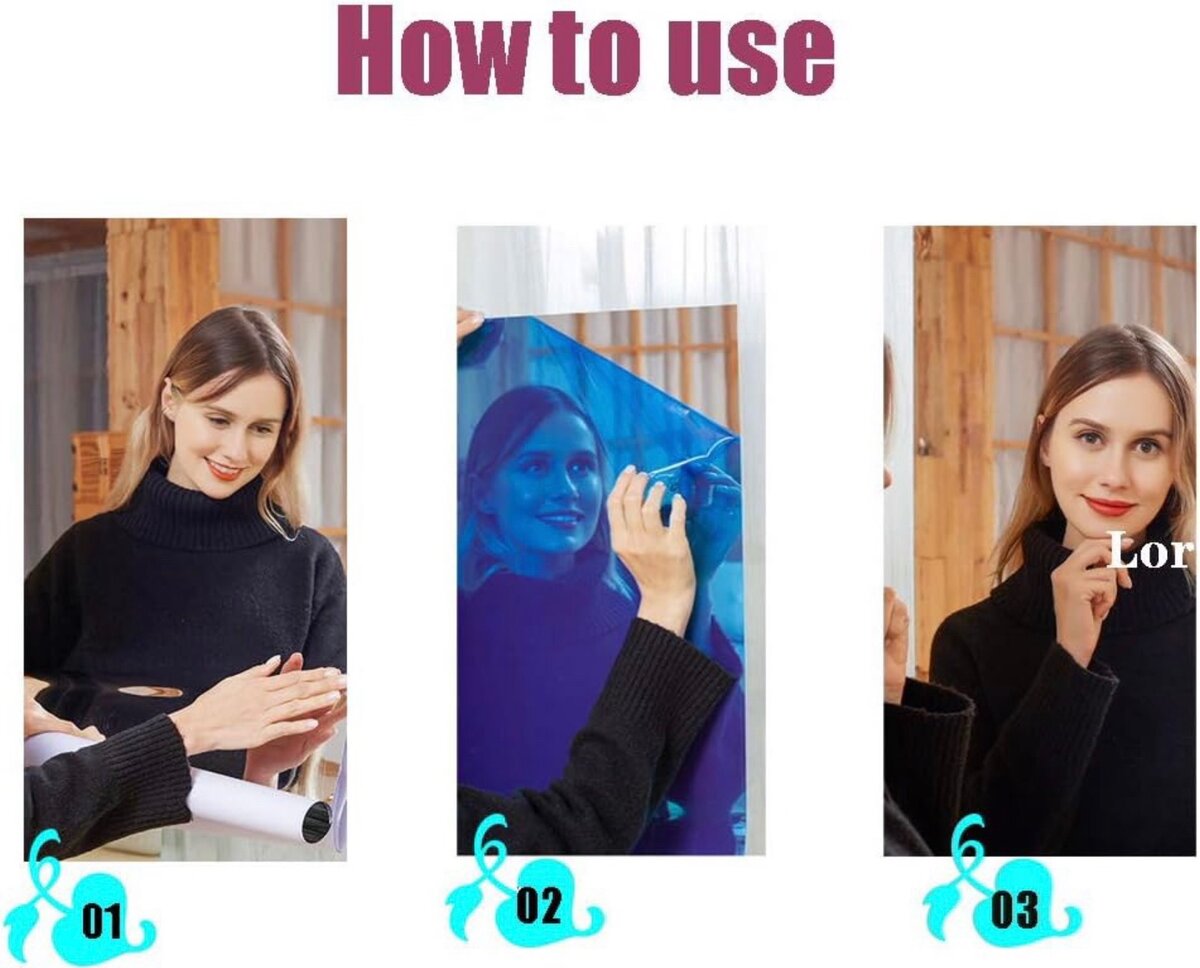 How to use

Lor

01

02

03